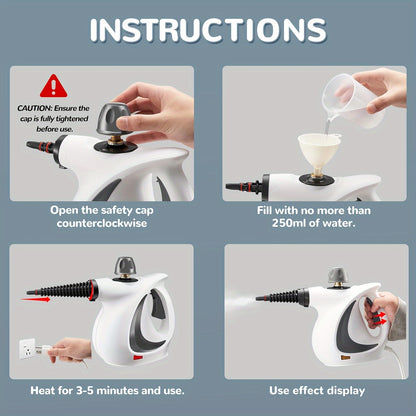 INSTRUCTIONS

CAUTION: Ensure the cap is fully tightened before use.

Open the safety cap counterclockwise

Fill with no more than 250ml of water.

Heat for 3-5 minutes and use.

Use effect display